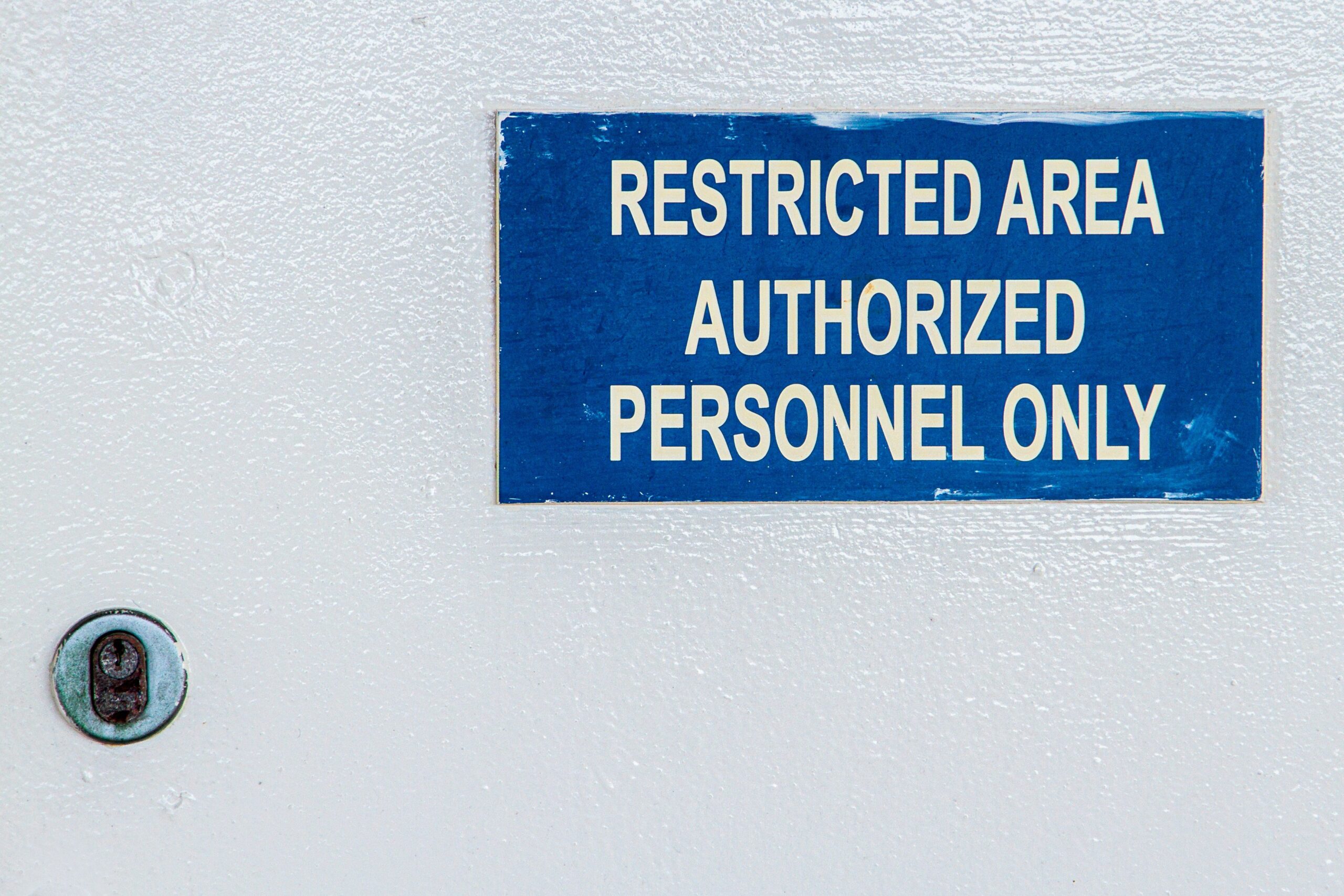 RESTRICTED AREA
AUTHORIZED
PERSONNEL ONLY