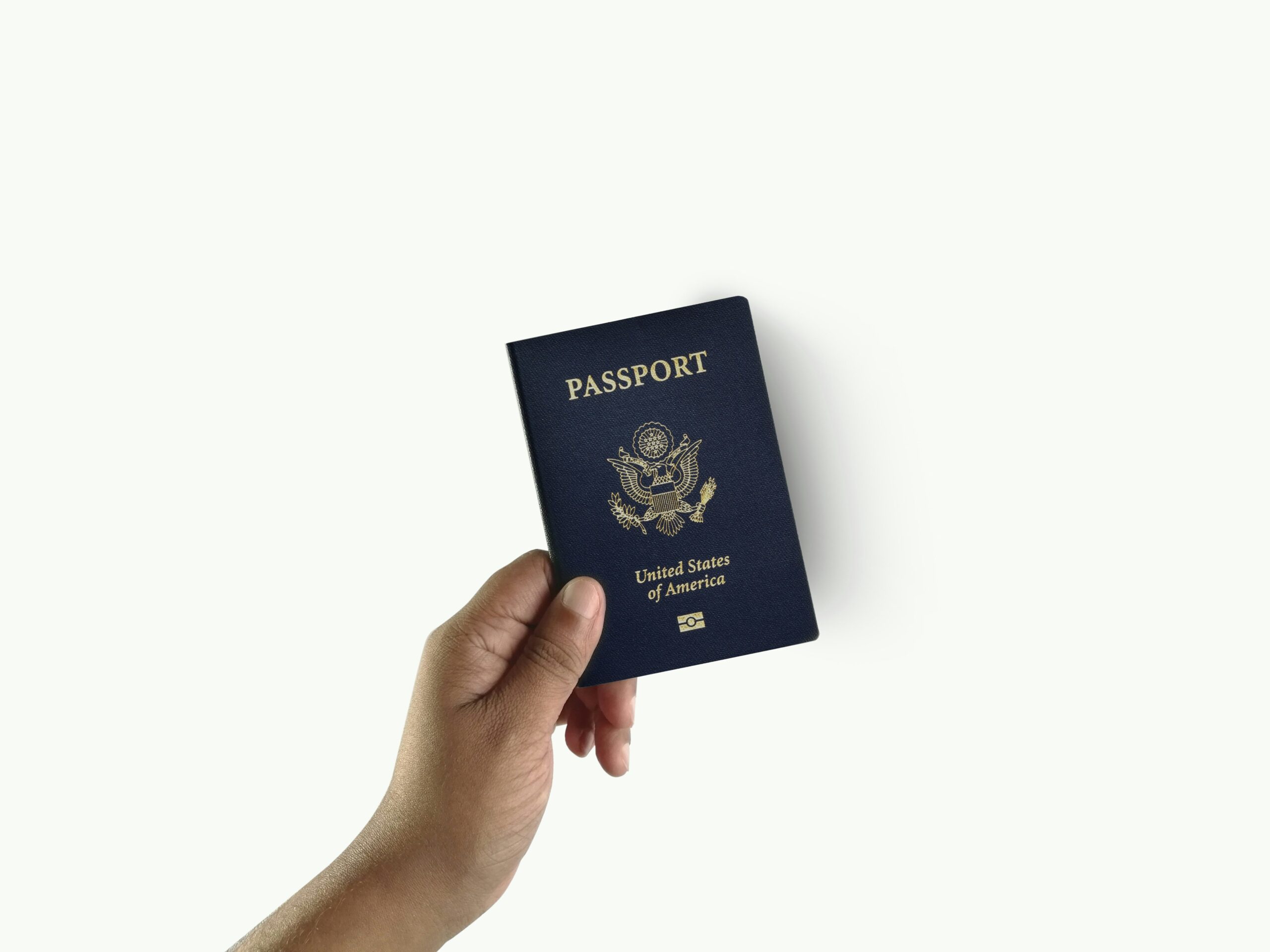 PASSPORT

United States
of America